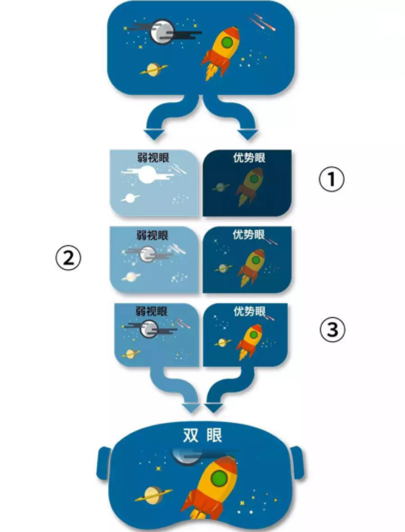 弱视眼
优势眼
①

②
弱视眼
优势眼

弱视眼
优势眼
③

双 眼