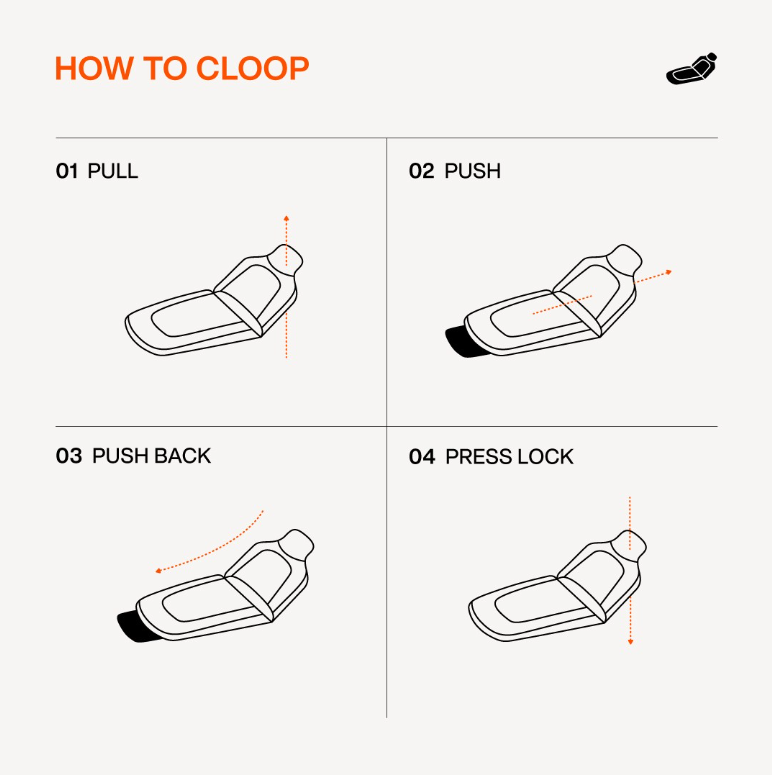 HOW TO CLOOP

01 PULL

02 PUSH

03 PUSH BACK

04 PRESS LOCK