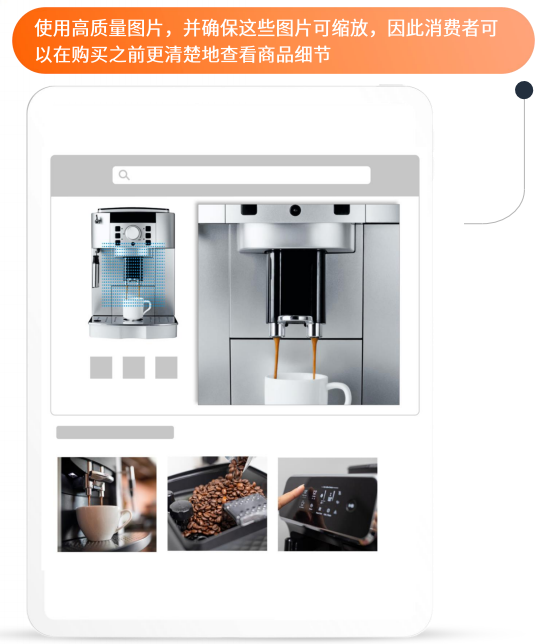 使用高质量图片，并确保这些图片可缩放，因此消费者可以在购买之前更清楚地查看商品细节