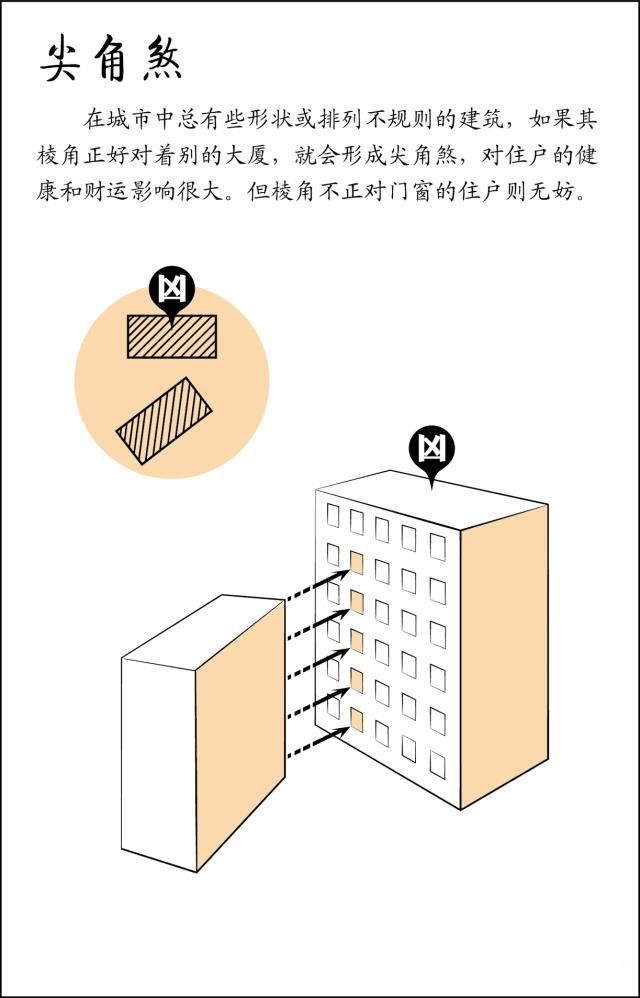 尖角煞

在城市中总有些形状或排列不规则的建筑，如果其棱角正好对着别的大厦，就会形成尖角煞，对住户的健康和财运影响很大。但棱角不正对门窗的住户则无妨。

凶

凶