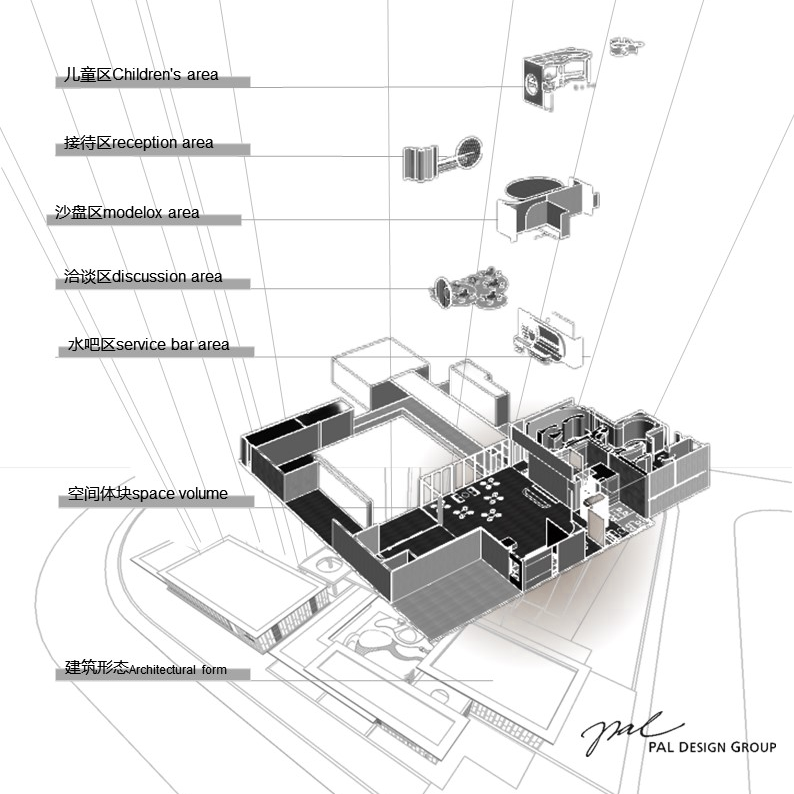 儿童区Children's area

接待区reception area

沙盘区modelox area

洽谈区discussion area

水吧区service bar area

空间体块space volume

建筑形态Architectural form

pal
PAL DESIGN GROUP