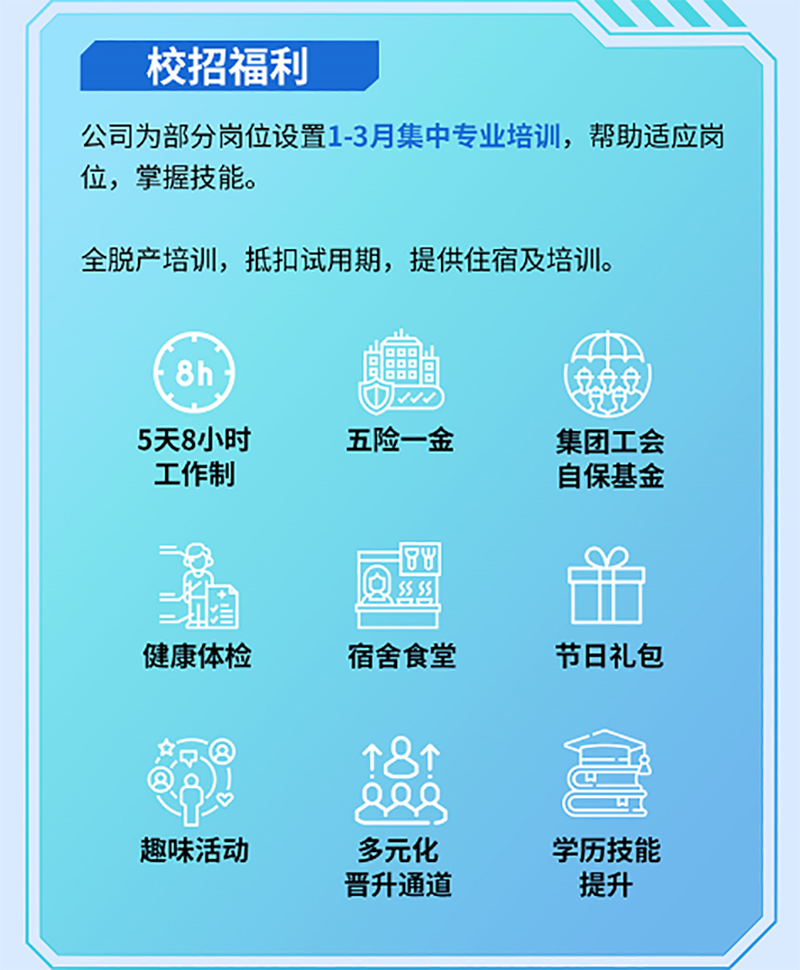 校招福利

公司为部分岗位设置1-3月集中专业培训，帮助适应岗位，掌握技能。

全脱产培训，抵扣试用期，提供住宿及培训。

8h

5天8小时
工作制

五险一金

集团工会
自保基金

健康体检

宿舍食堂

节日礼包

趣味活动

多元化
晋升通道

学历技能
提升