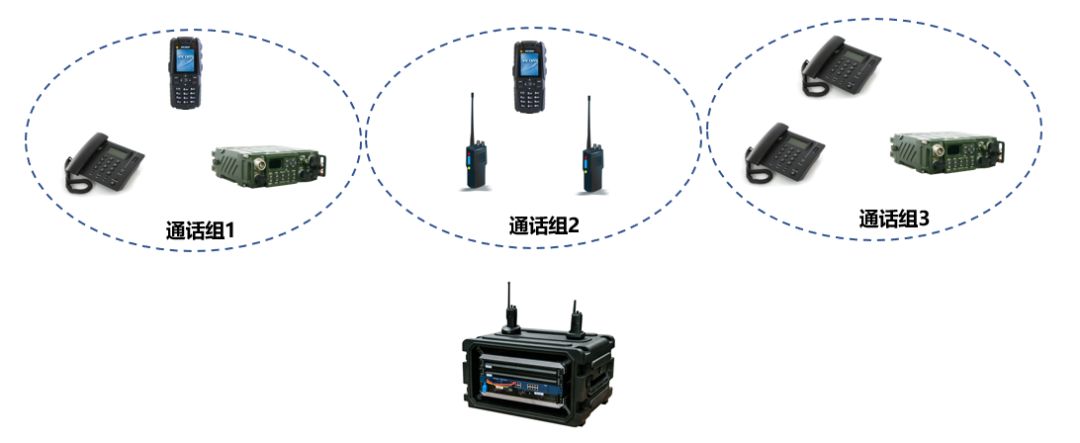 通话组1

通话组2

通话组3