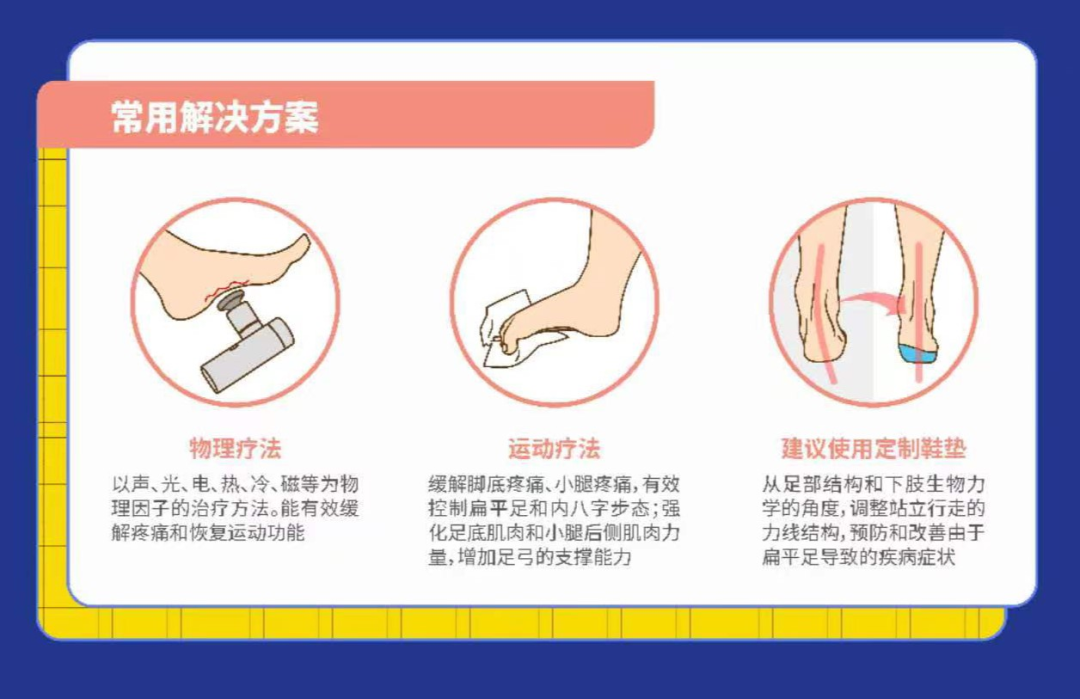 常用解决方案

物理疗法

以声、光、电、热、冷、磁等为物理因子的治疗方法。能有效缓解疼痛和恢复运动功能

运动疗法

缓解脚底疼痛、小腿疼痛，有效控制扁平足和内八字步态；强化足底肌肉和小腿后侧肌肉力量，增加足弓的支撑能力

建议使用定制鞋垫

从足部结构和下肢生物力学的角度，调整站立行走的力线结构，预防和改善由于扁平足导致的疾病症状