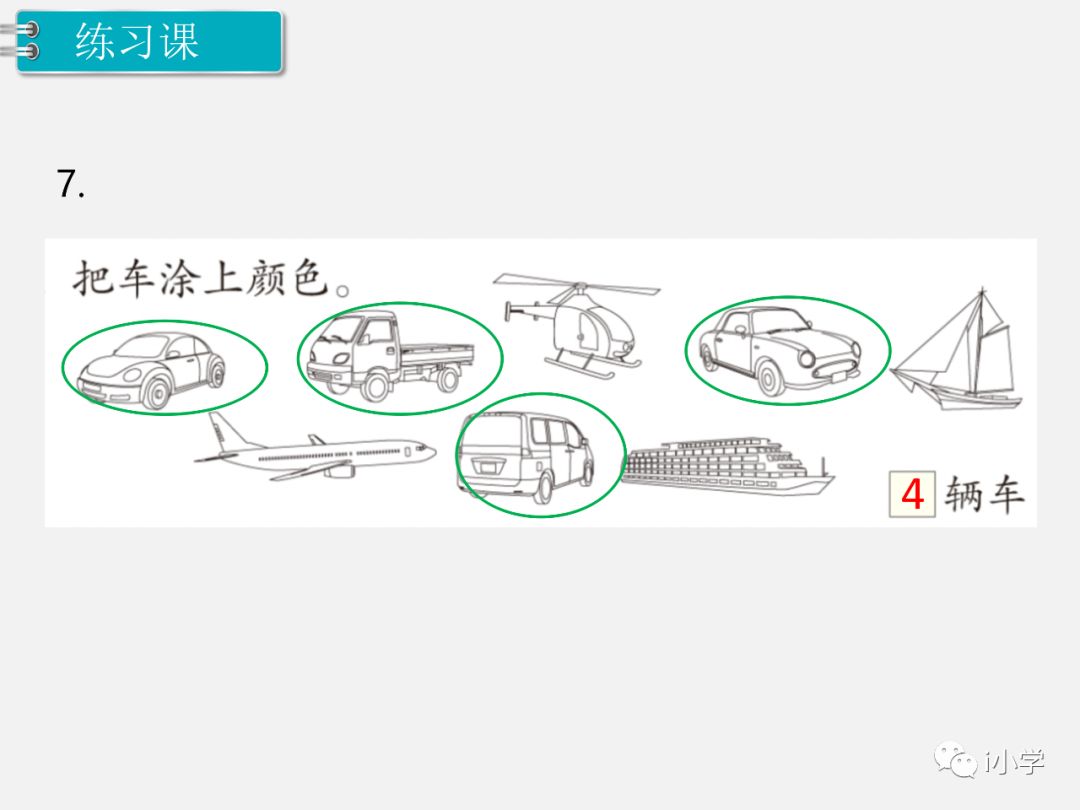 练习课

7.

把车涂上颜色。

4 辆车

i小学