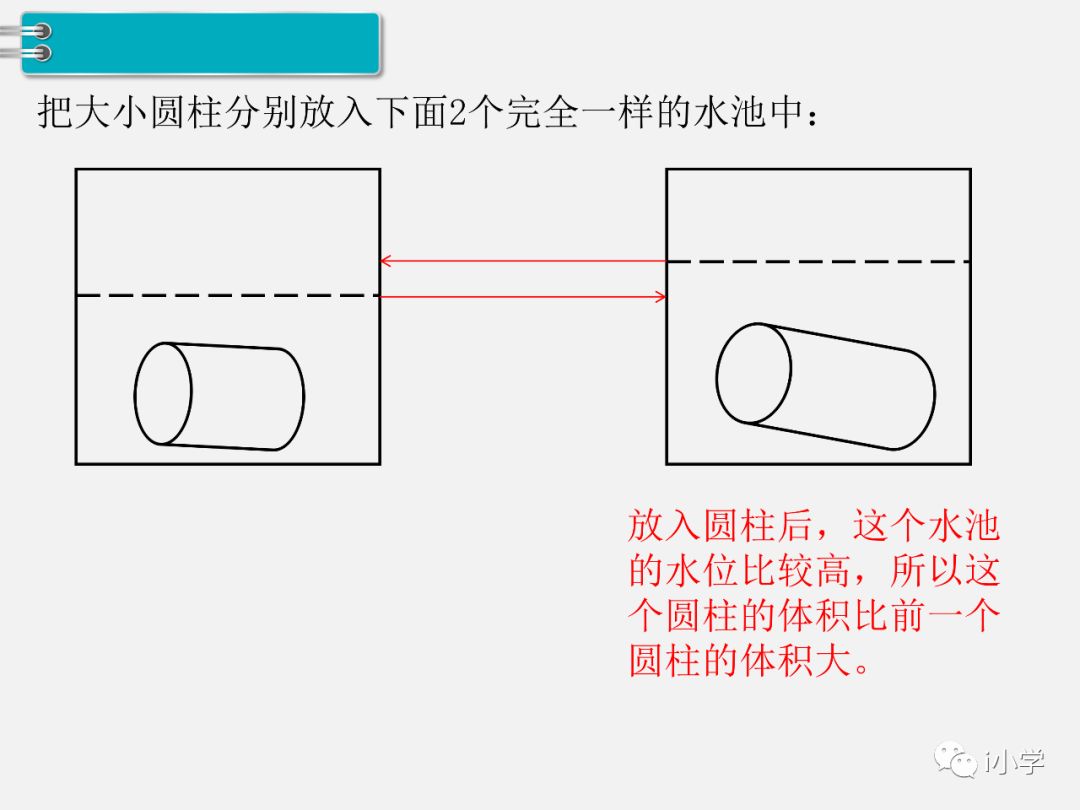 把大小圆柱分别放入下面2个完全一样的水池中：

放入圆柱后，这个水池的水位比较高，所以这个圆柱的体积比前一个圆柱的体积大。

i小学