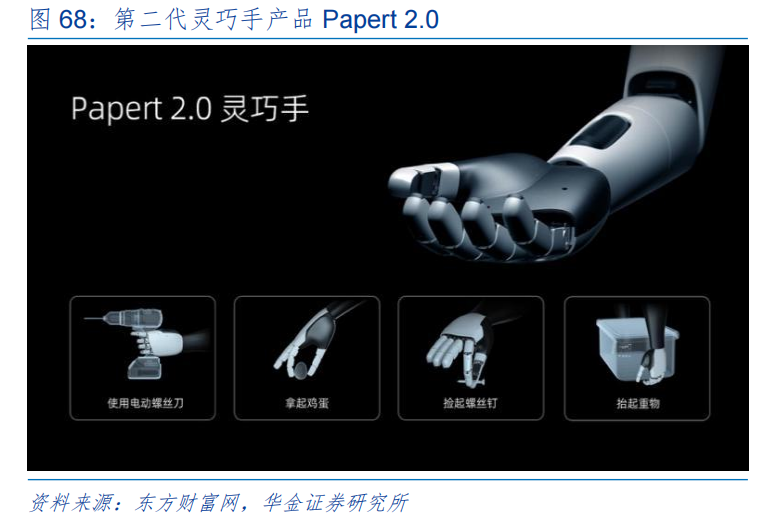 图 68：第二代灵巧手产品 Papert 2.0

Papert 2.0 灵巧手

使用电动螺丝刀

拿起鸡蛋

捡起螺丝钉

抬起重物

资料来源：东方财富网，华金证券研究所