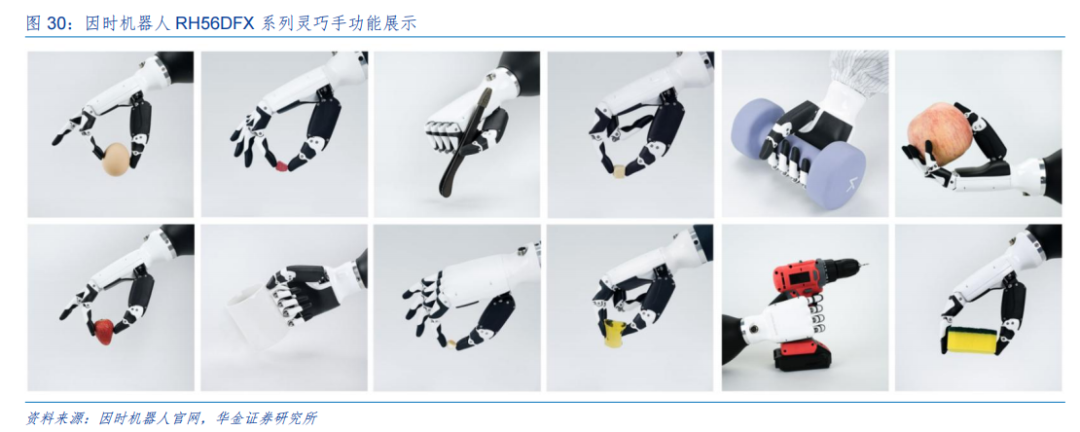 图 30：因时机器人 RH56DFX 系列灵巧手功能展示

资料来源：因时机器人官网，华金证券研究所