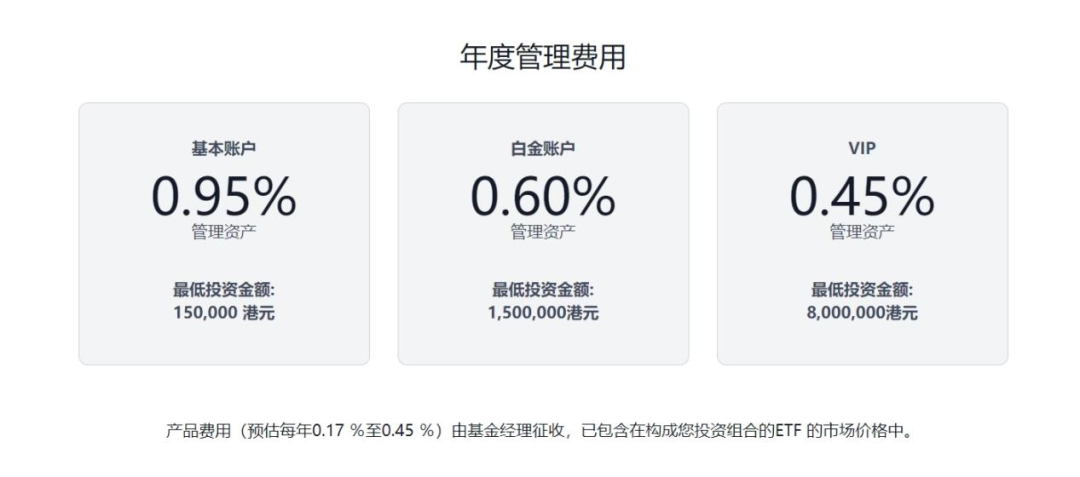 年度管理费用

基本账户
0.95%
管理资产

最低投资金额:
150,000 港元

白金账户
0.60%
管理资产

最低投资金额:
1,500,000港元

VIP
0.45%
管理资产

最低投资金额:
8,000,000港元

产品费用（预估每年0.17 %至0.45 %）由基金经理征收，已包含在构成您投资组合的ETF 的市场价格中。