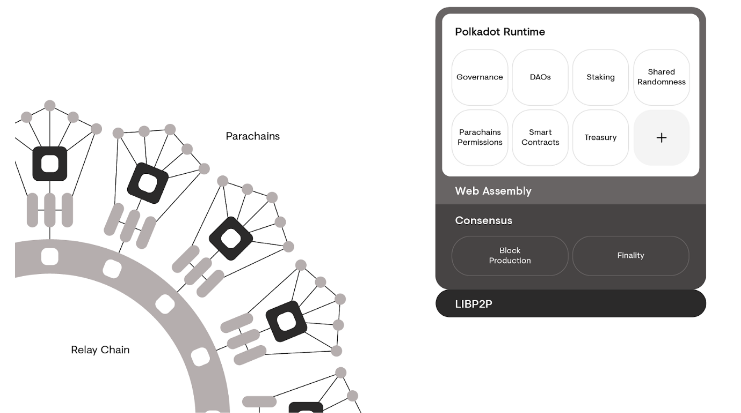 Parachains

Relay Chain

Polkadot Runtime

Governance

DAOs

Staking

Shared Randomness

Parachains Permissions

Smart Contracts

Treasury

+

Web Assembly

Consensus

Block Production

Finality

LIBP2P