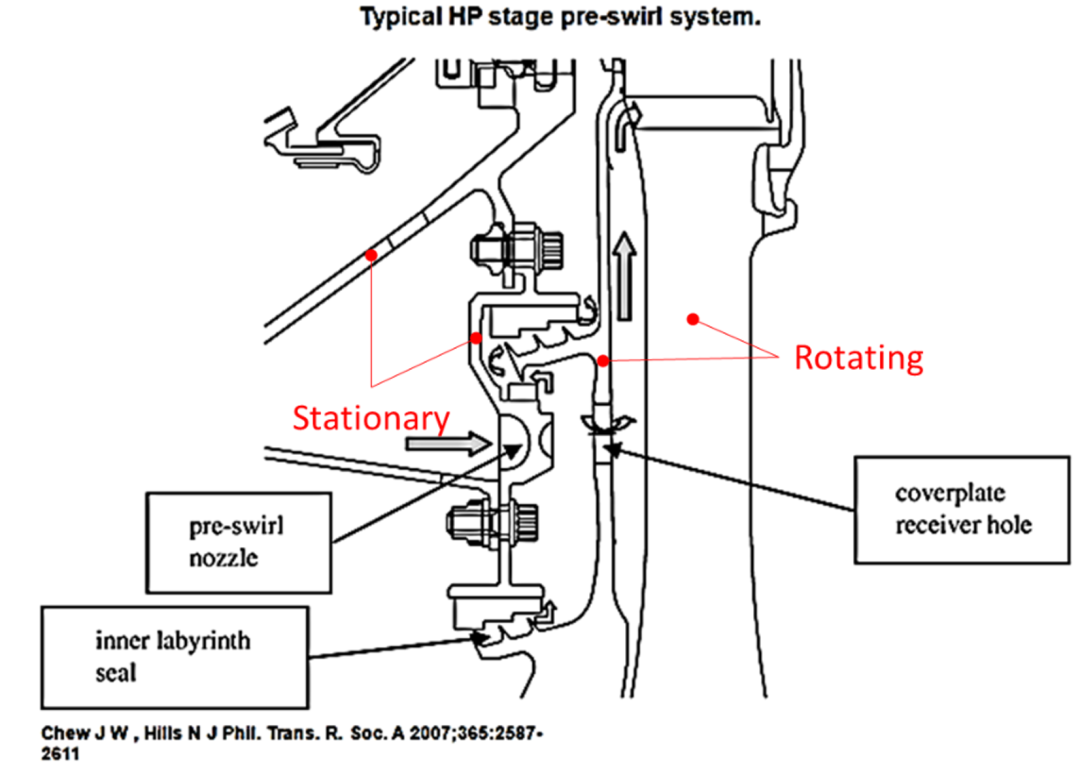 Typical HP stage pre-swirl system.

Rotating

Stationary

coverplate receiver hole

pre-swirl nozzle

inner labyrinth seal

Chew J W , Hills N J Phil. Trans. R. Soc. A 2007;365:2587-2611