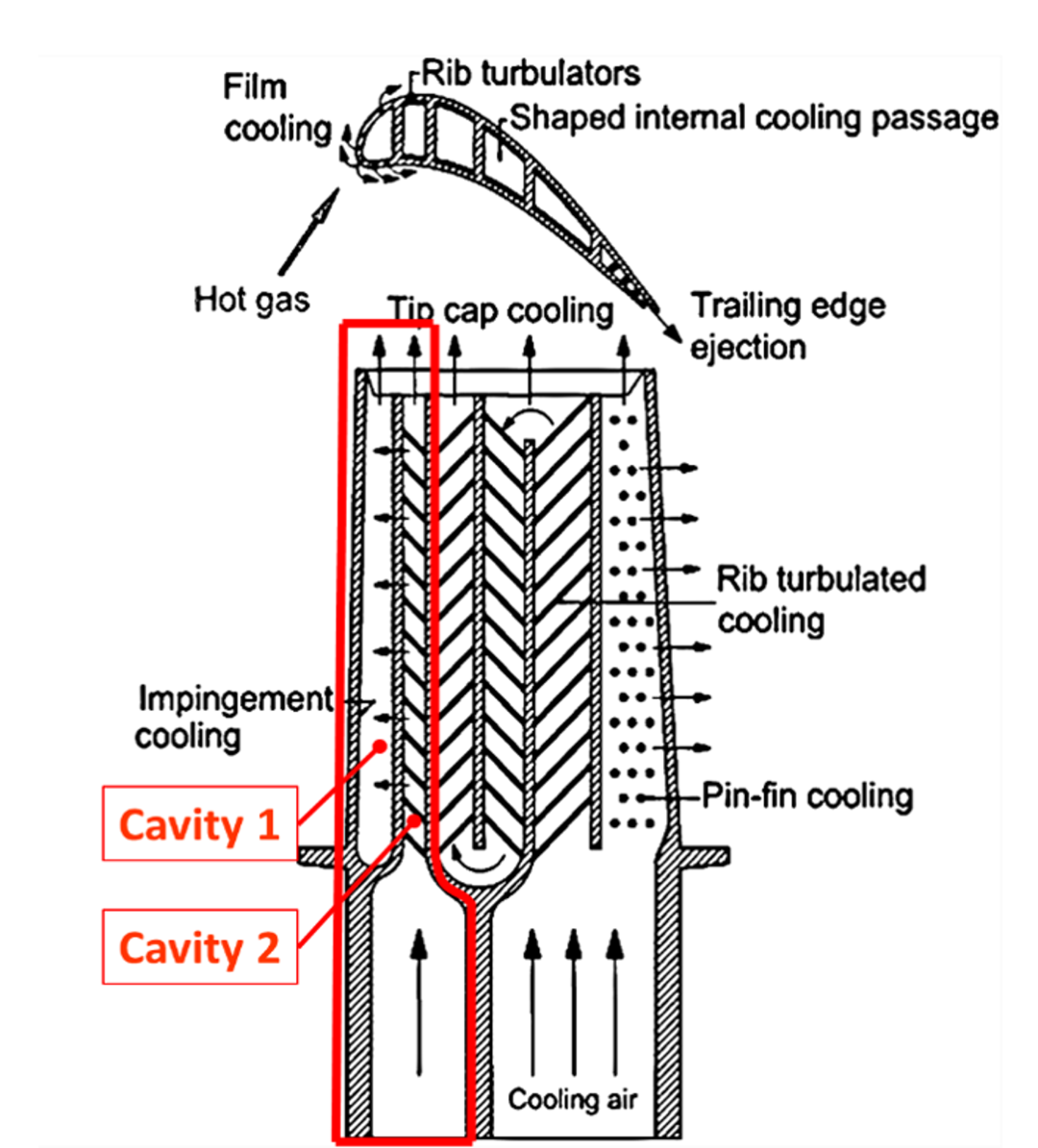 Film cooling
Rib turbulators
Shaped internal cooling passage
Hot gas
Tip cap cooling
Trailing edge ejection
Rib turbulated cooling
Impingement cooling
Pin-fin cooling
Cavity 1
Cavity 2
Cooling air