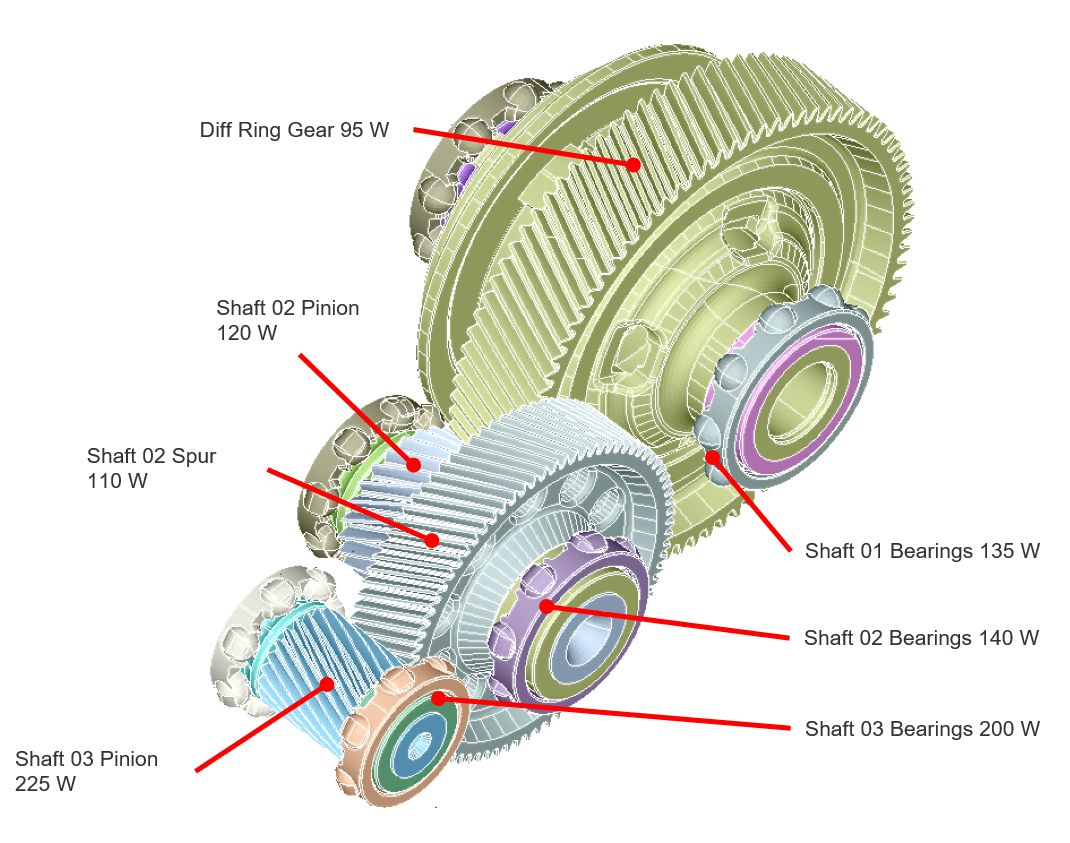 Diff Ring Gear 95 W

Shaft 02 Pinion
120 W

Shaft 02 Spur
110 W

Shaft 01 Bearings 135 W

Shaft 02 Bearings 140 W

Shaft 03 Bearings 200 W

Shaft 03 Pinion
225 W