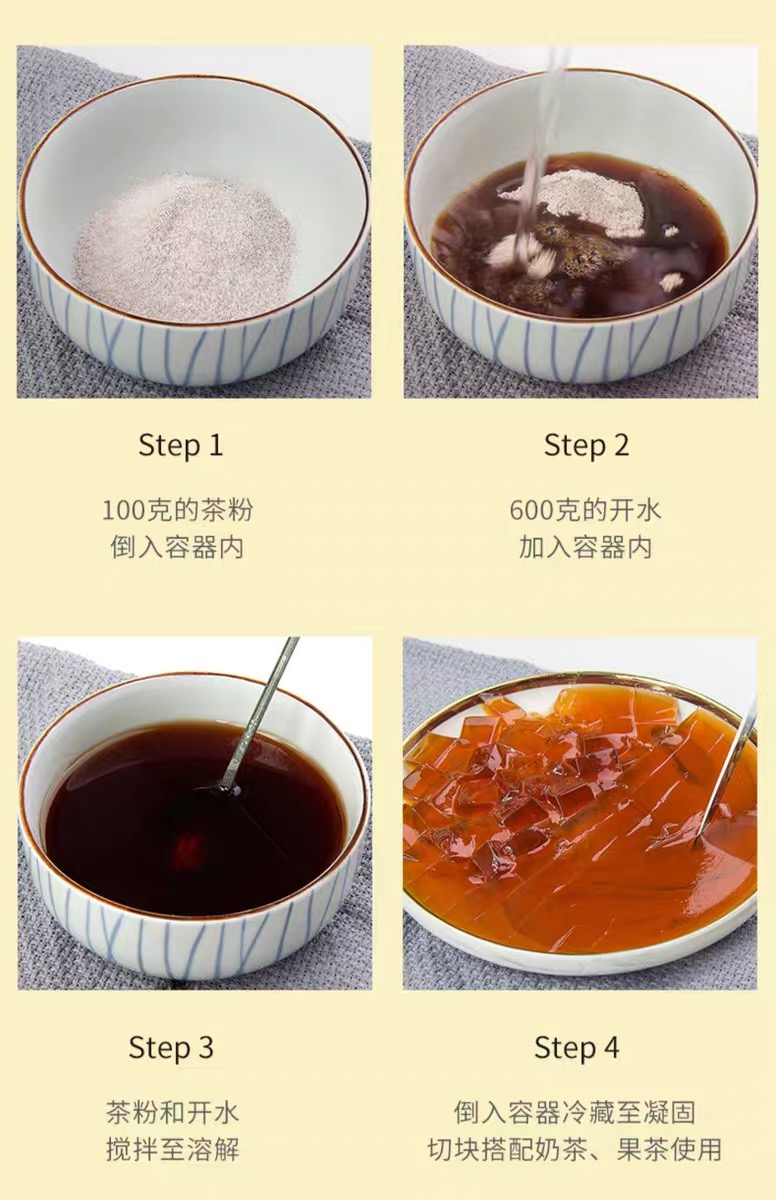 Step 1

100克的茶粉
倒入容器内

Step 2

600克的开水
加入容器内

Step 3

茶粉和开水
搅拌至溶解

Step 4

倒入容器冷藏至凝固
切块搭配奶茶、果茶使用