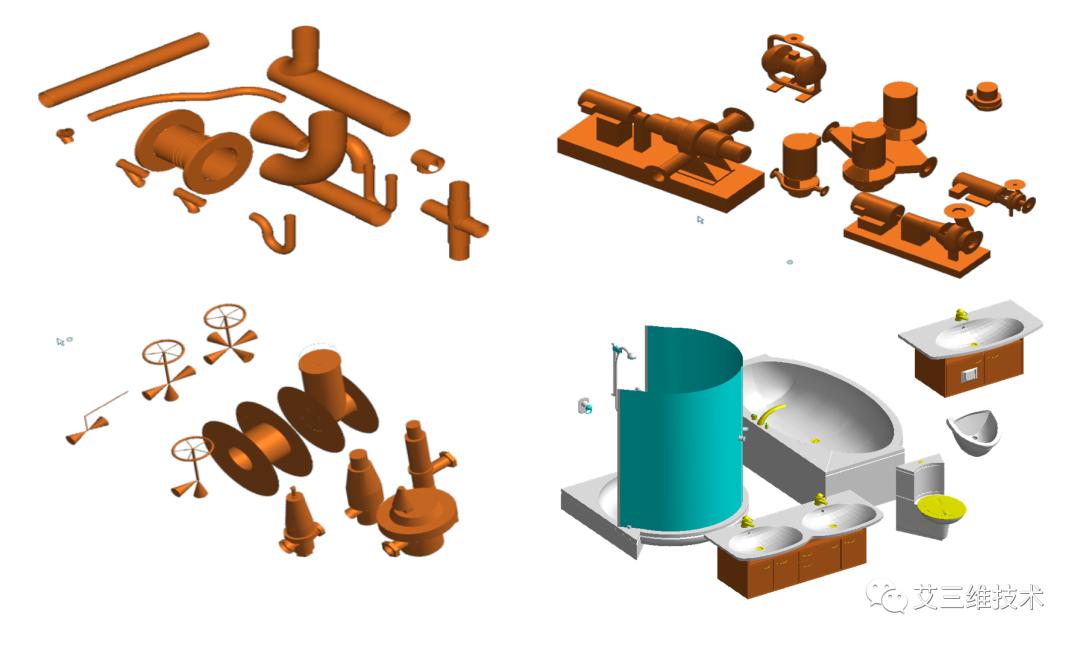 艾三维技术