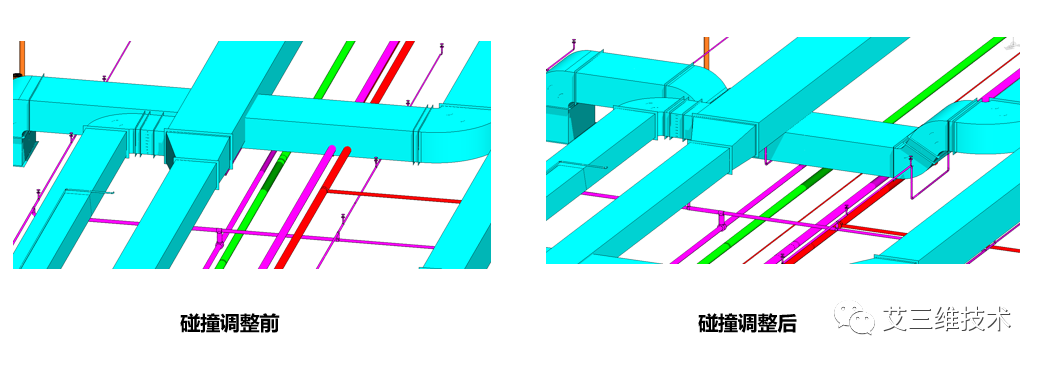 碰撞调整前

碰撞调整后

艾三维技术