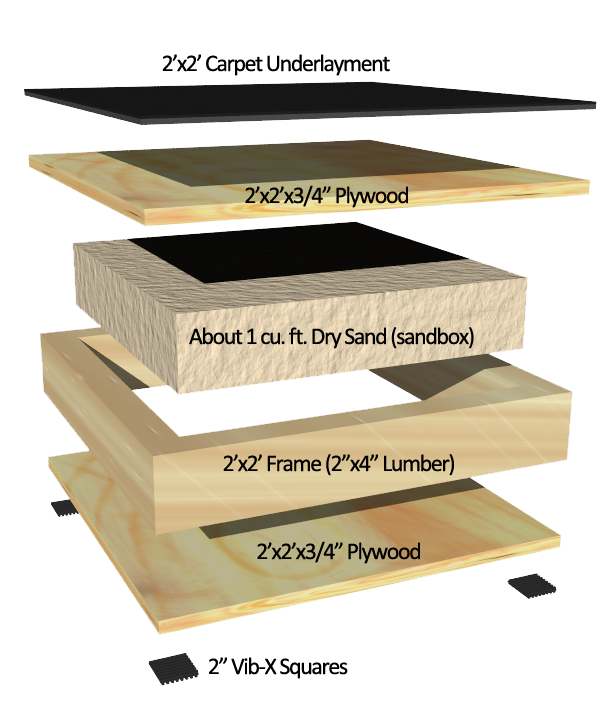 2’x2’ Carpet Underlayment

2’x2’x3/4” Plywood

About 1 cu. ft. Dry Sand (sandbox)

2’x2’ Frame (2”x4” Lumber)

2’x2’x3/4” Plywood

2” Vib-X Squares