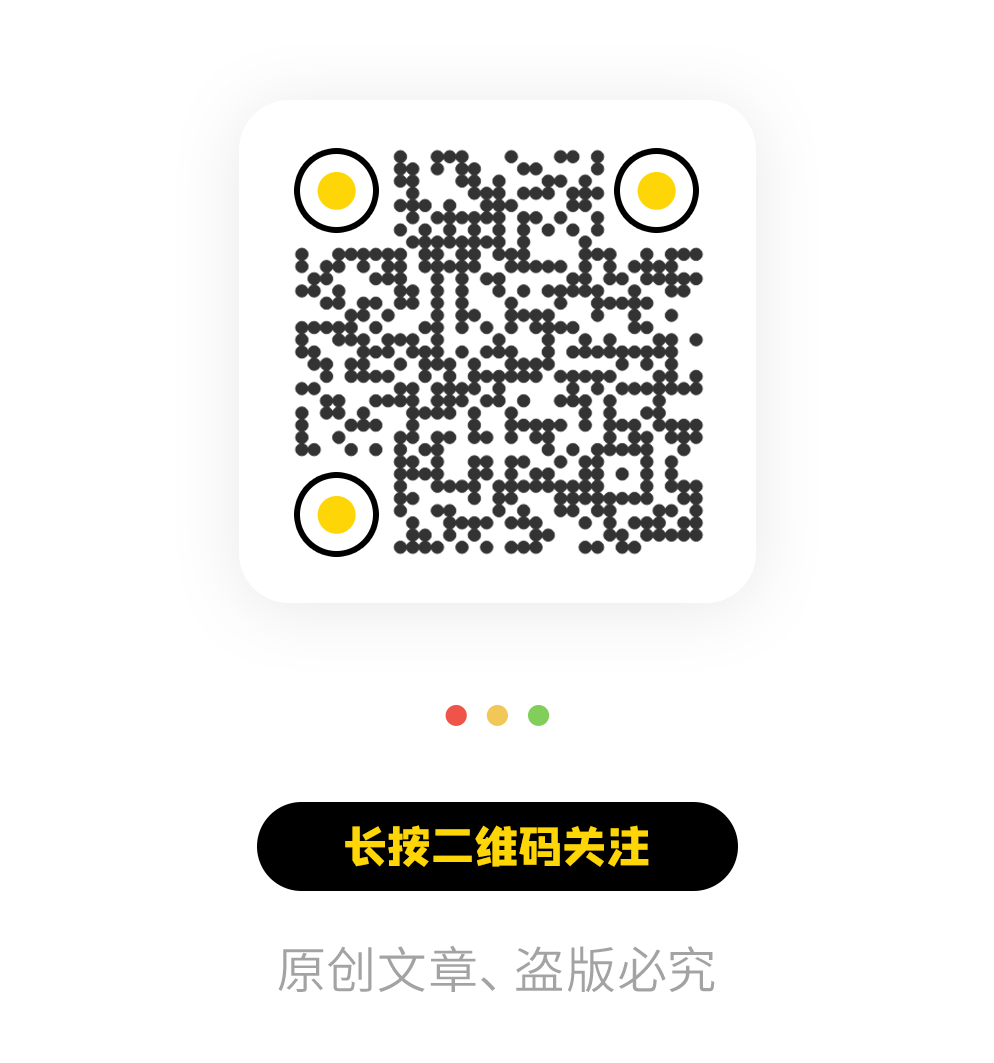 长按二维码关注

原创文章、盗版必究