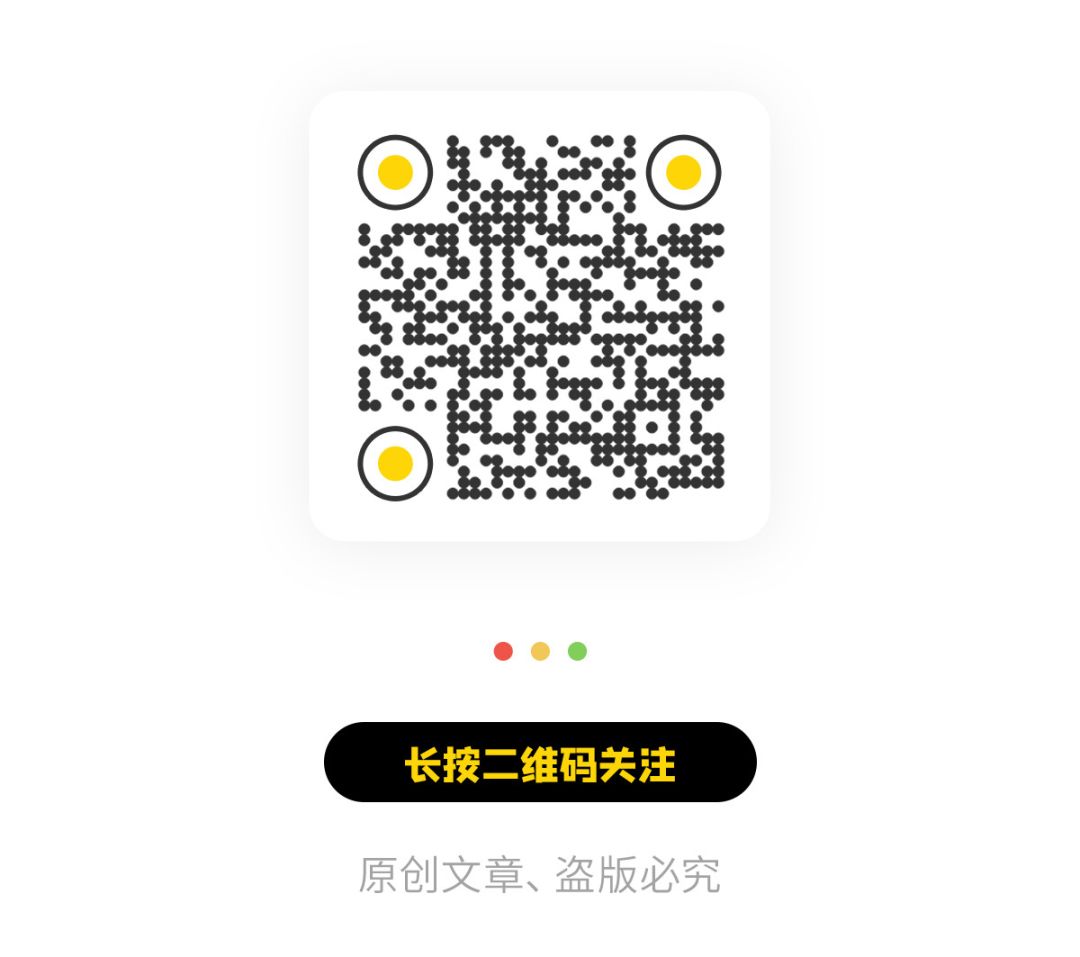 长按二维码关注

原创文章、盗版必究