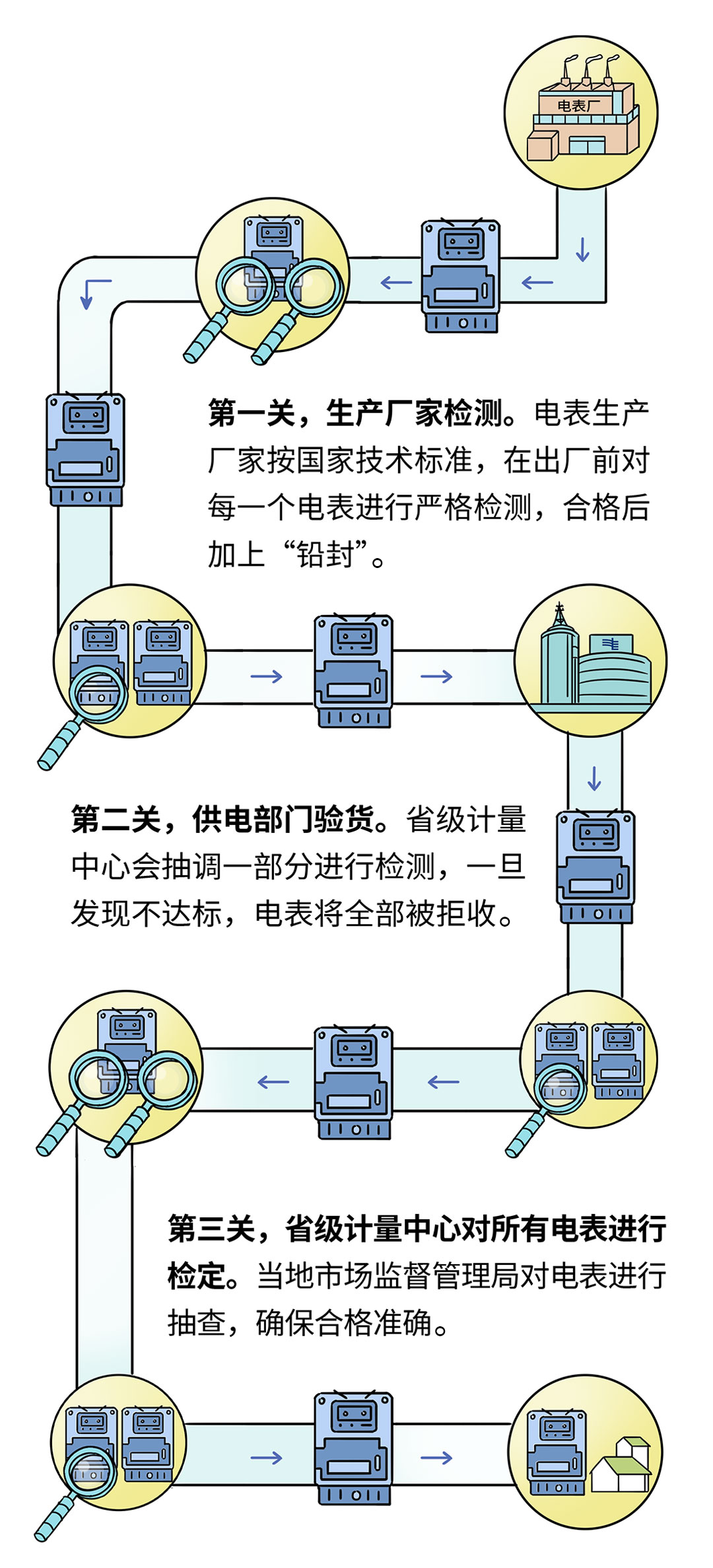 电表厂

第一关，生产厂家检测。电表生产厂家按国家技术标准，在出厂前对每一个电表进行严格检测，合格后加上“铅封”。

第二关，供电部门验货。省级计量中心会抽调一部分进行检测，一旦发现不达标，电表将全部被拒收。

第三关，省级计量中心对所有电表进行检定。当地市场监督管理局对电表进行抽查，确保合格准确。