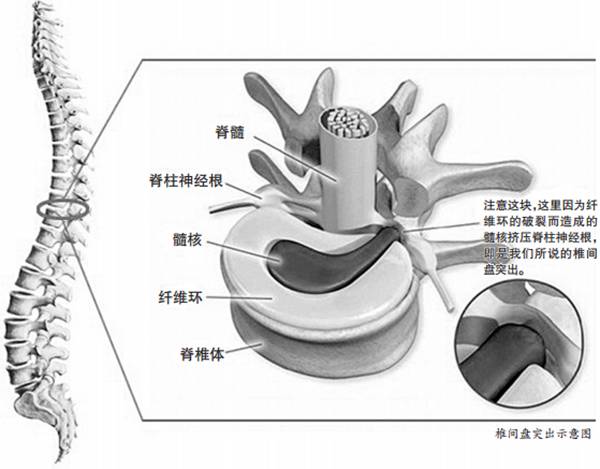 脊髓

脊柱神经根

髓核

纤维环

脊椎体

注意这块,这里因为纤维环的破裂而造成的髓核挤压脊柱神经根,即是我们所说的椎间盘突出。

椎间盘突出示意图