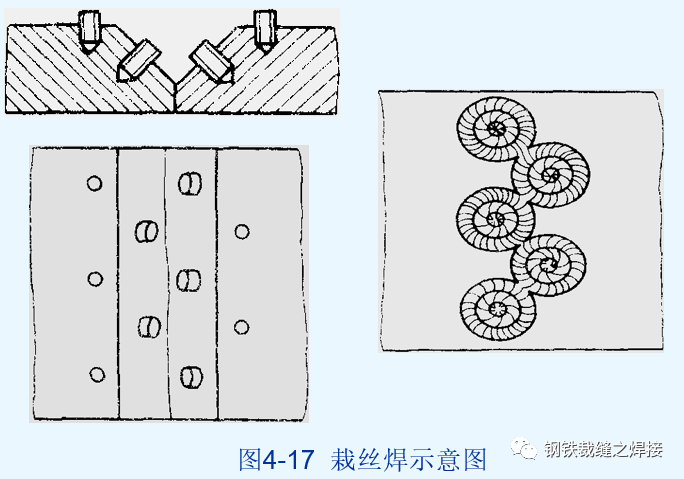 图4-17 栽丝焊示意图

钢铁裁缝之焊接