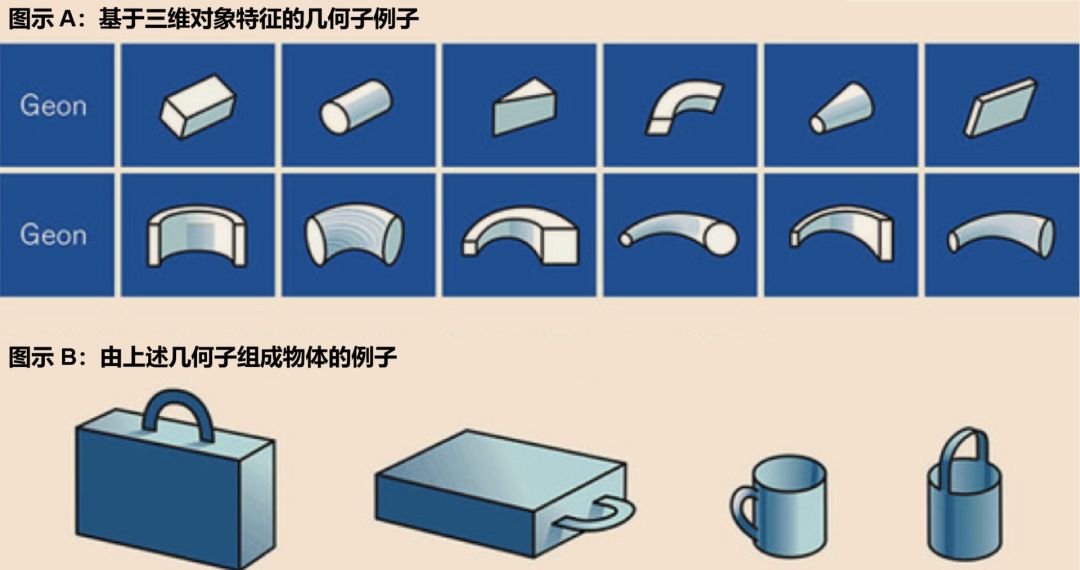 图示 A：基于三维对象特征的几何子例子

Geon

Geon

图示 B：由上述几何子组成物体的例子