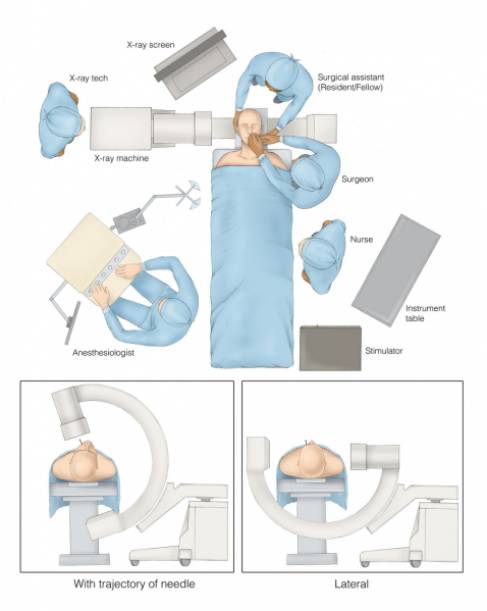 X-ray screen

X-ray tech

Surgical assistant (Resident/Fellow)

X-ray machine

Surgeon

Nurse

Instrument table

Anesthesiologist

Stimulator

With trajectory of needle

Lateral