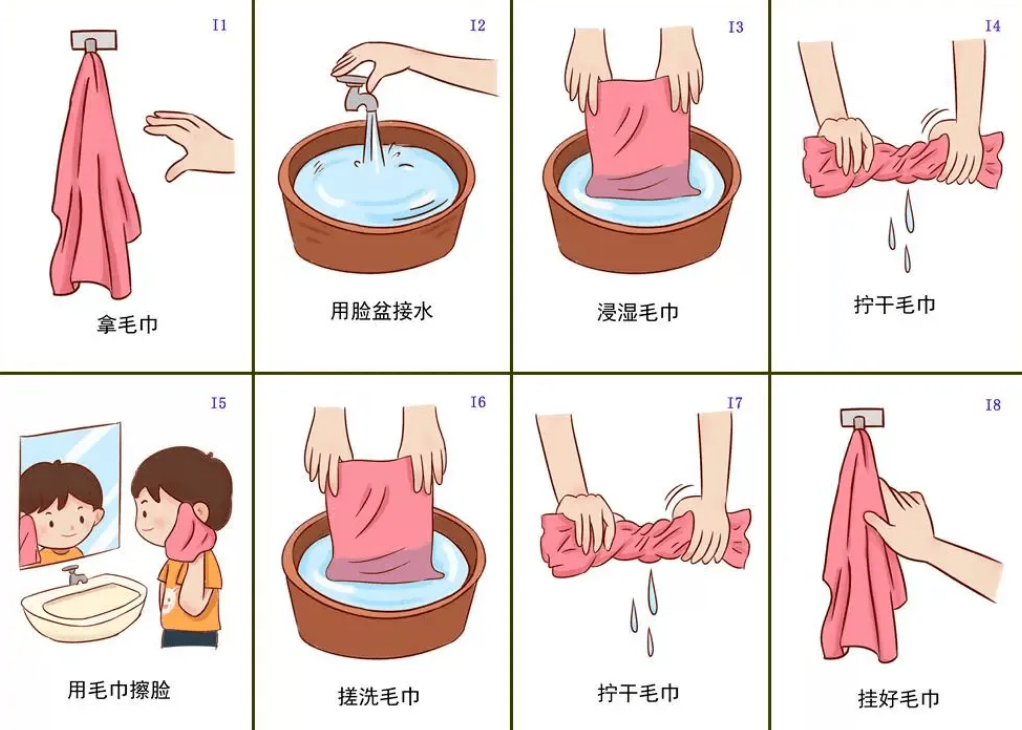 I1
拿毛巾

I2
用脸盆接水

I3
浸湿毛巾

I4
拧干毛巾

I5
用毛巾擦脸

I6
搓洗毛巾

I7
拧干毛巾

I8
挂好毛巾