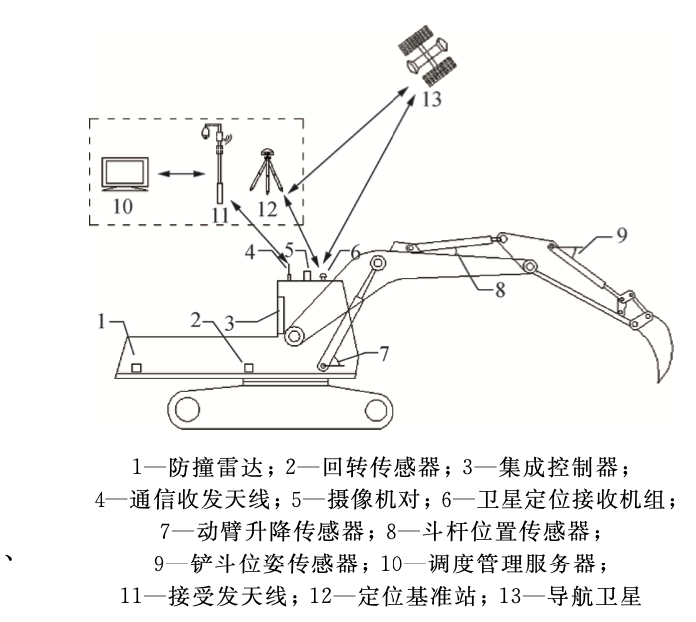 13

10

11

12

4

5

6

9

8

1

2

3

7

1—防撞雷达；2—回转传感器；3—集成控制器；
4—通信收发天线；5—摄像机对；6—卫星定位接收机组；
7—动臂升降传感器；8—斗杆位置传感器；
、 9—铲斗位姿传感器；10—调度管理服务器；
11—接受发天线；12—定位基准站；13—导航卫星