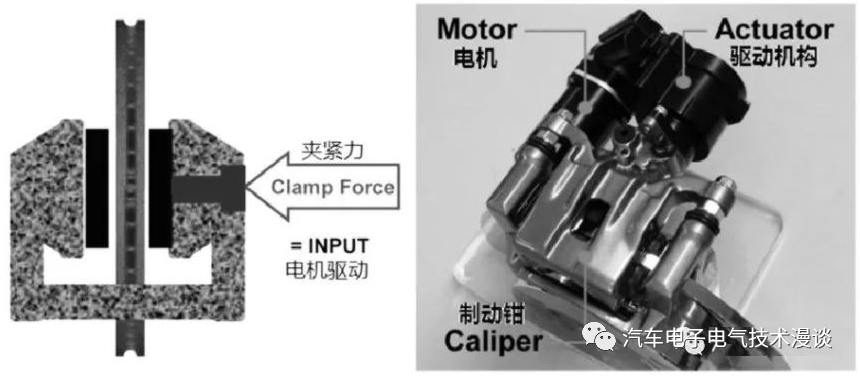 夹紧力
Clamp Force
= INPUT
电机驱动

Motor
电机
Actuator
驱动机构
制动钳
Caliper
汽车电子电气技术漫谈