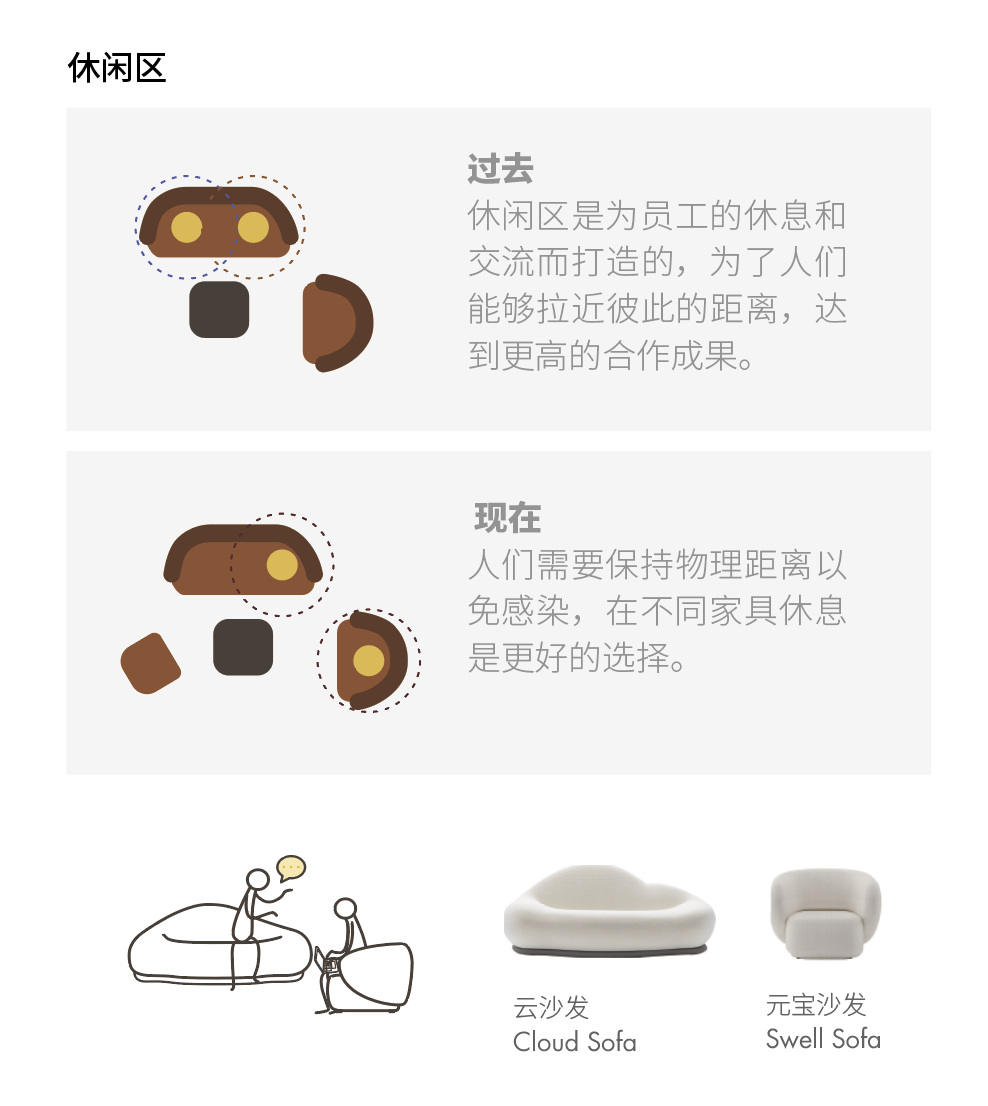 休闲区

过去
休闲区是为员工的休息和交流而打造的，为了人们能够拉近彼此的距离，达到更高的合作成果。

现在
人们需要保持物理距离以免感染，在不同家具休息是更好的选择。

云沙发
Cloud Sofa

元宝沙发
Swell Sofa