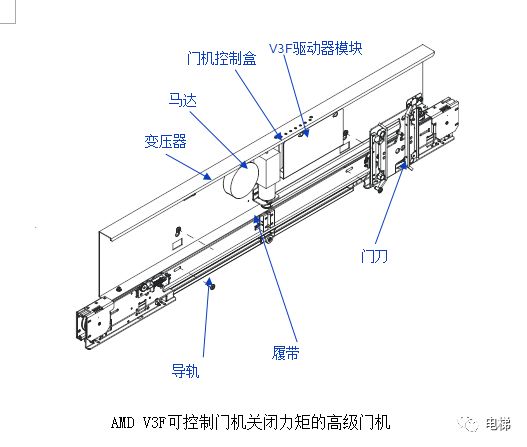 V3F驱动器模块
门机控制盒
马达
变压器
门刀
履带
导轨

AMD V3F可控制门机关闭力矩的高级门机

电梯