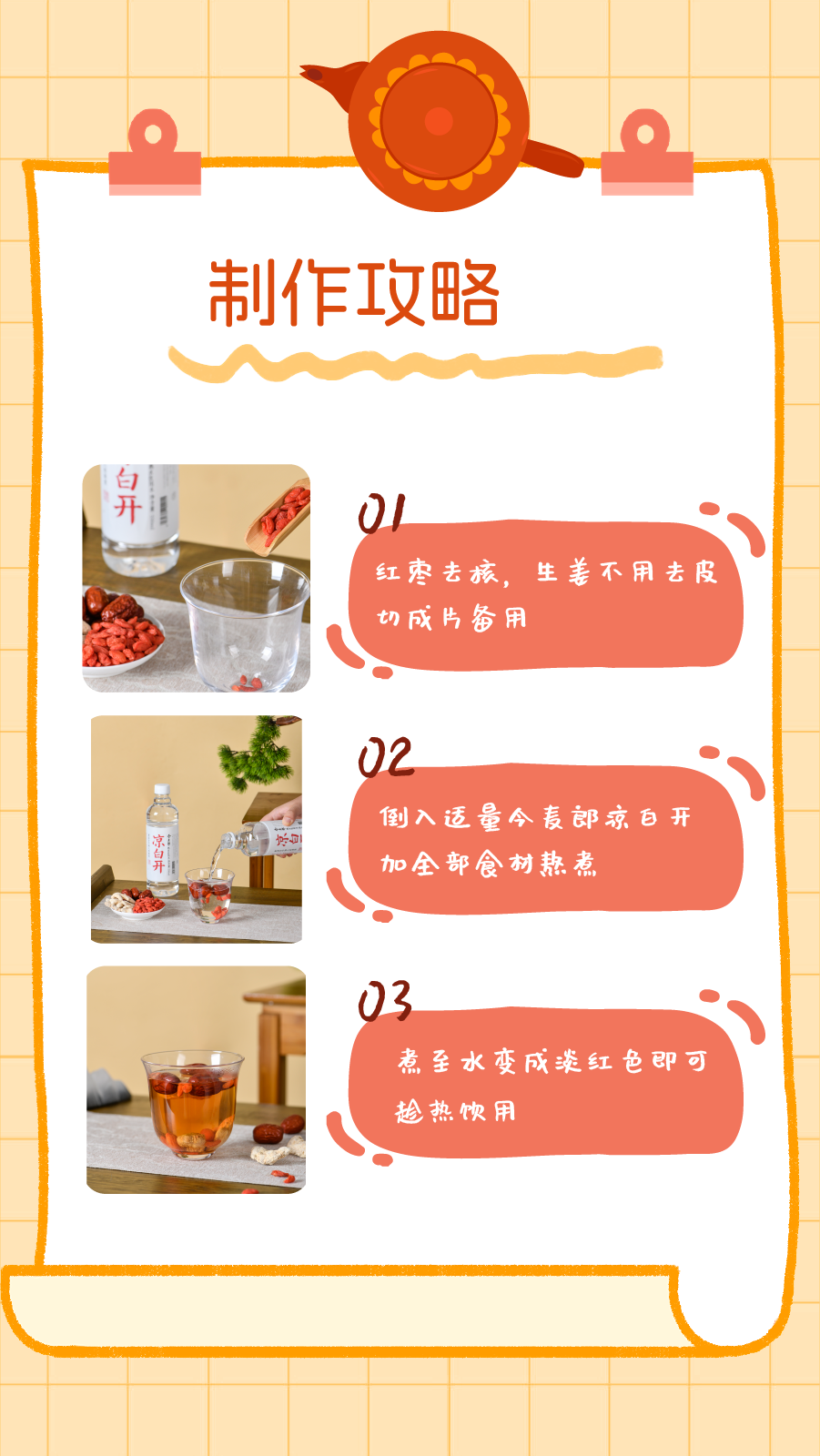 制作攻略

白开

01
红枣去核，生姜不用去皮
切成片备用

凉白开

02
倒入适量今麦郎凉白开
加全部食材熬煮

03
煮至水变成淡红色即可
趁热饮用