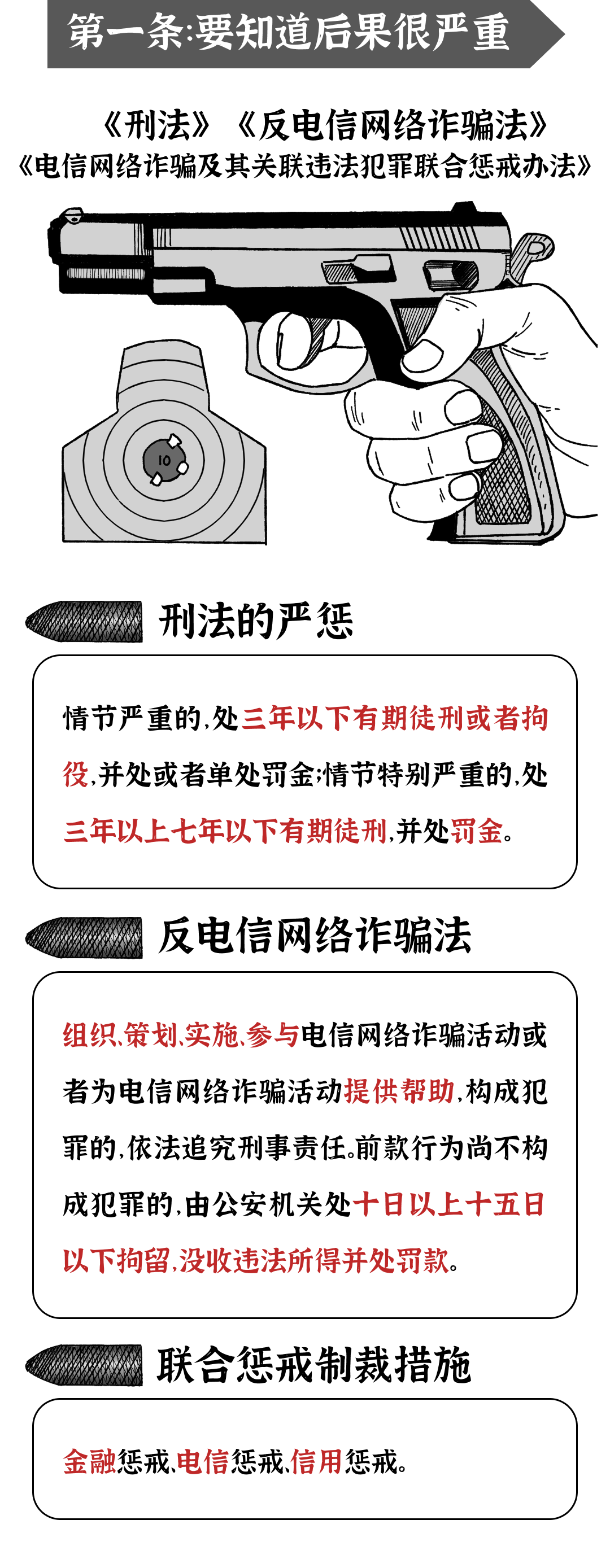 第一条:要知道后果很严重

《刑法》《反电信网络诈骗法》
《电信网络诈骗及其关联违法犯罪联合惩戒办法》

10

刑法的严惩

情节严重的,处三年以下有期徒刑或者拘役,并处或者单处罚金;情节特别严重的,处三年以上七年以下有期徒刑,并处罚金。

反电信网络诈骗法

组织、策划、实施、参与电信网络诈骗活动或者为电信网络诈骗活动提供帮助,构成犯罪的,依法追究刑事责任。前款行为尚不构成犯罪的,由公安机关处十日以上十五日以下拘留,没收违法所得并处罚款。

联合惩戒制裁措施

金融惩戒、电信惩戒、信用惩戒。