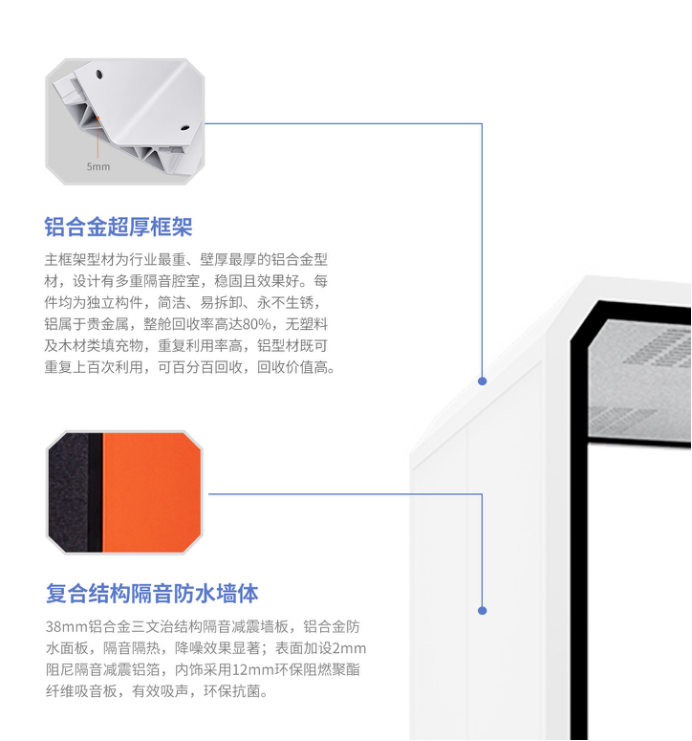 5mm

铝合金超厚框架

主框架型材为行业最重、壁厚最厚的铝合金型材，设计有多重隔音腔室，稳固且效果好。每件均为独立构件，简洁、易拆卸、永不生锈，铝属于贵金属，整舱回收率高达80%，无塑料及木材类填充物，重复利用率高，铝型材既可重复上百次利用，可百分百回收，回收价值高。

复合结构隔音防水墙体

38mm铝合金三文治结构隔音减震墙板，铝合金防水面板，隔音隔热，降噪效果显著；表面加设2mm阻尼隔音减震铝箔，内饰采用12mm环保阻燃聚酯纤维吸音板，有效吸声，环保抗菌。