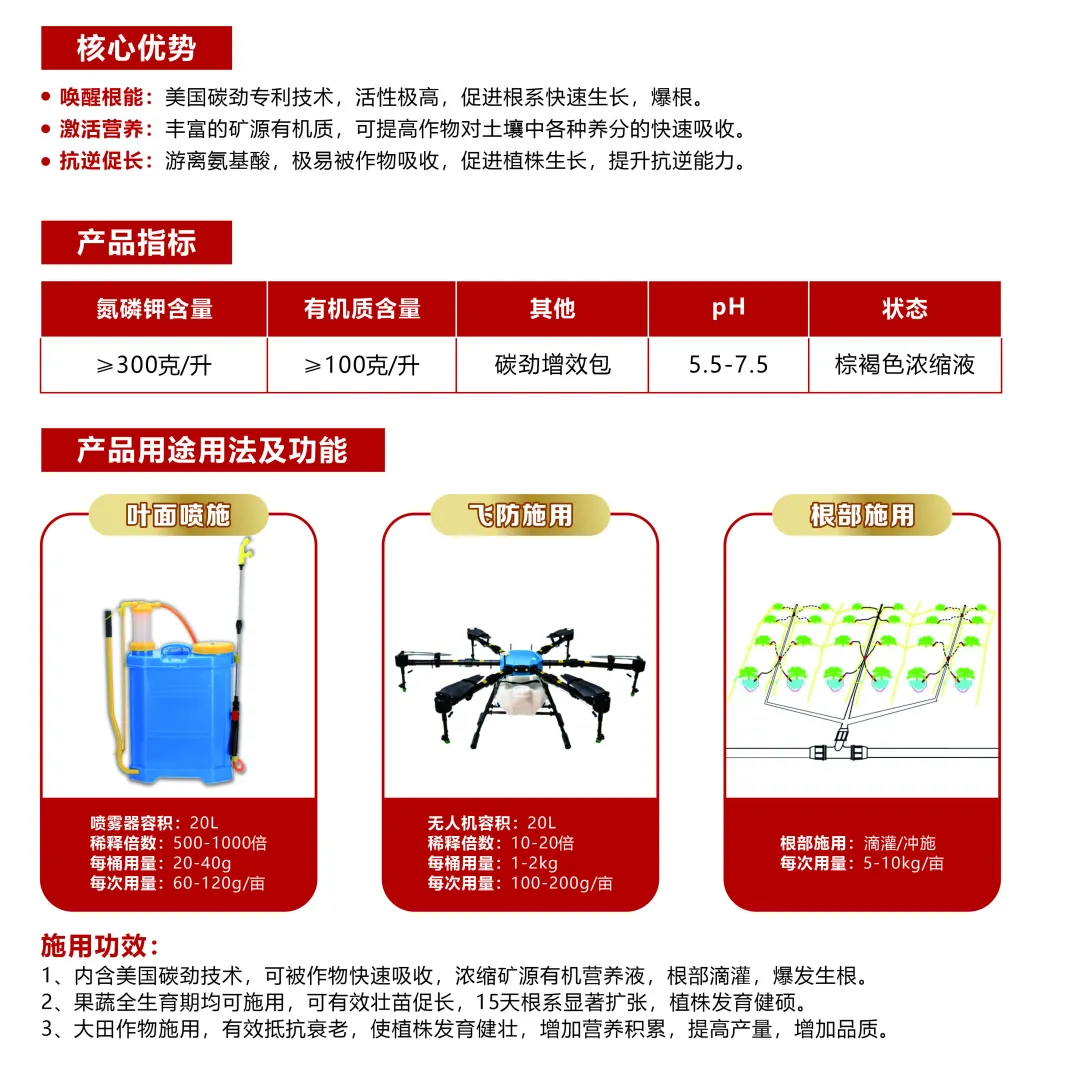 核心优势

● 唤醒根能：美国碳劲专利技术，活性极高，促进根系快速生长，爆根。
● 激活营养：丰富的矿源有机质，可提高作物对土壤中各种养分的快速吸收。
● 抗逆促长：游离氨基酸，极易被作物吸收，促进植株生长，提升抗逆能力。

产品指标

| 氮磷钾含量 | 有机质含量 | 其他 | pH | 状态 |
|---|---|---|---|---|
| ≥300克/升 | ≥100克/升 | 碳劲增效包 | 5.5-7.5 | 棕褐色浓缩液 |

产品用途用法及功能

叶面喷施

喷雾器容积：20L
稀释倍数：500-1000倍
每桶用量：20-40g
每次用量：60-120g/亩

飞防施用

无人机容积：20L
稀释倍数：10-20倍
每桶用量：1-2kg
每次用量：100-200g/亩

根部施用

根部施用：滴灌/冲施
每次用量：5-10kg/亩

施用功效：
1、内含美国碳劲技术，可被作物快速吸收，浓缩矿源有机营养液，根部滴灌，爆发生根。
2、果蔬全生育期均可施用，可有效壮苗促长，15天根系显著扩张，植株发育健硕。
3、大田作物施用，有效抵抗衰老，使植株发育健壮，增加营养积累，提高产量，增加品质。