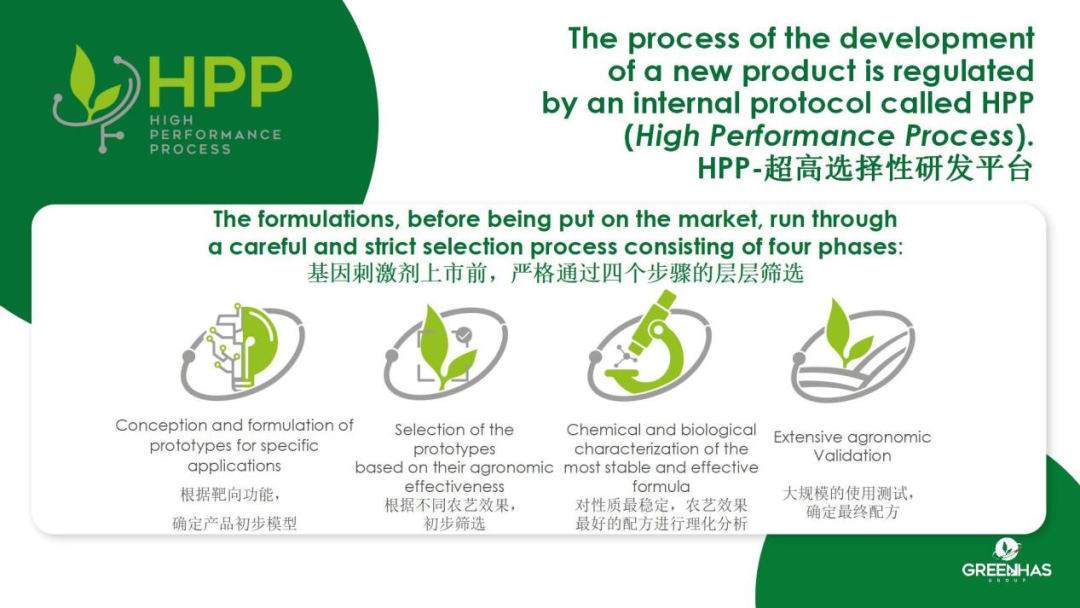 HPP
HIGH PERFORMANCE PROCESS

The process of the development of a new product is regulated by an internal protocol called HPP (High Performance Process).
HPP-超高选择性研发平台

The formulations, before being put on the market, run through a careful and strict selection process consisting of four phases:
基因刺激剂上市前，严格通过四个步骤的层层筛选

Conception and formulation of prototypes for specific applications
根据靶向功能，
确定产品初步模型

Selection of the prototypes based on their agronomic effectiveness
根据不同农艺效果，
初步筛选

Chemical and biological characterization of the most stable and effective formula
对性质最稳定，农艺效果最好的配方进行理化分析

Extensive agronomic Validation
大规模的使用测试，
确定最终配方

GREENHAS GROUP