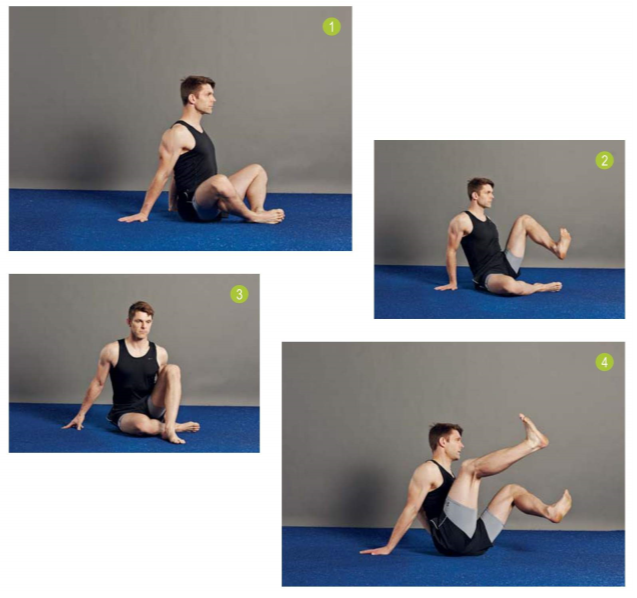 1

2

3

4