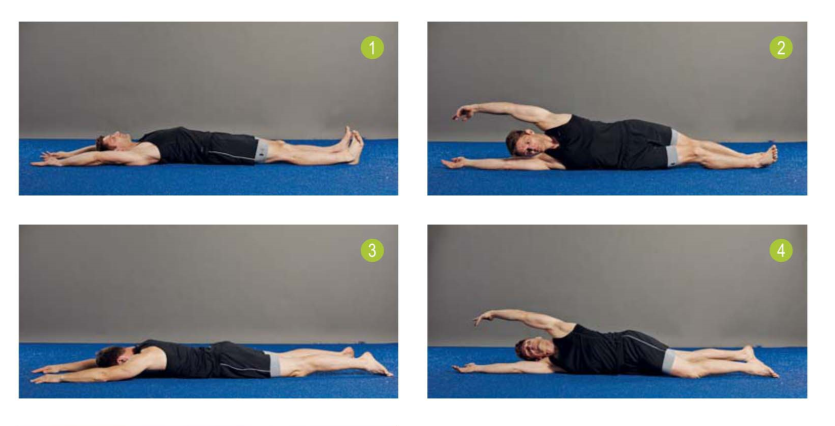 1

2

3

4