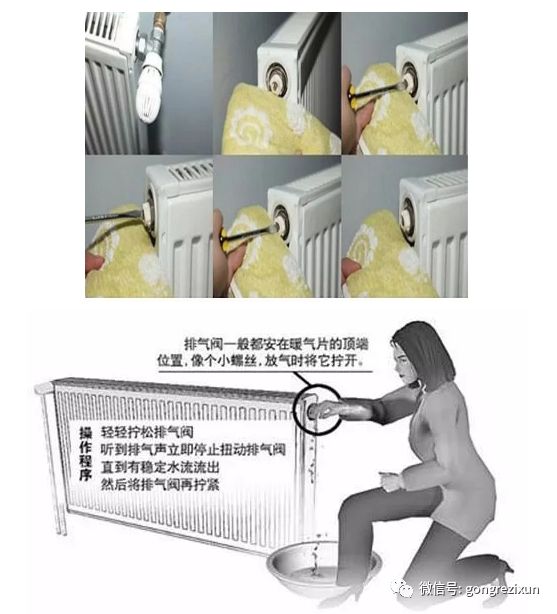 排气阀一般都安在暖气片的顶端位置，像个小螺丝，放气时将它拧开。

操作程序
轻轻拧松排气阀
听到排气声立即停止扭动排气阀
直到有稳定水流流出
然后将排气阀再拧紧

微信号: gongrezixun