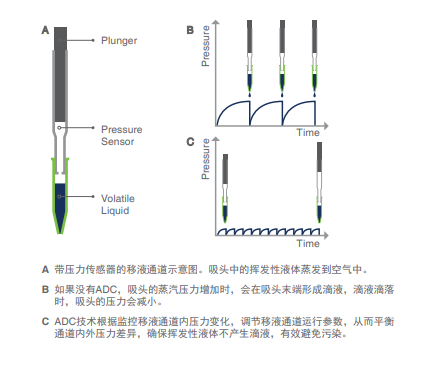 A

Plunger

Pressure Sensor

Volatile Liquid

B

Pressure

Time

C

Pressure

Time

A 带压力传感器的移液通道示意图。吸头中的挥发性液体蒸发到空气中。

B 如果没有ADC，吸头的蒸汽压力增加时，会在吸头末端形成滴液，滴液滴落时，吸头的压力会减小。

C ADC技术根据监控移液通道内压力变化，调节移液通道运行参数，从而平衡通道内外压力差异，确保挥发性液体不产生滴液，有效避免污染。