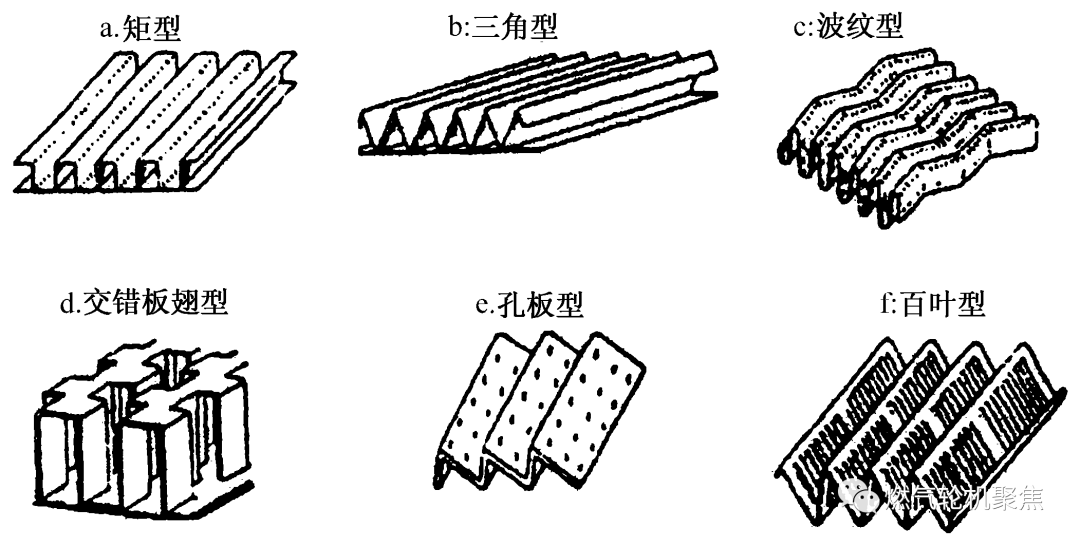 a.矩型

b:三角型

c:波纹型

d.交错板翅型

e.孔板型

f:百叶型

燃气轮机聚焦