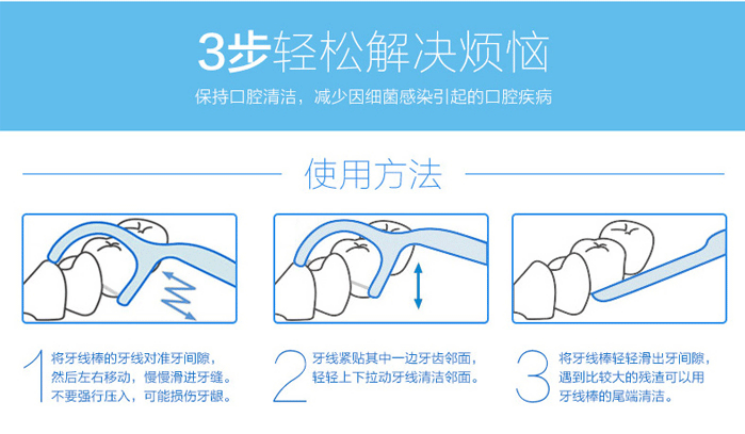 3步轻松解决烦恼

保持口腔清洁，减少因细菌感染引起的口腔疾病

使用方法

1 将牙线棒的牙线对准牙间隙，然后左右移动，慢慢滑进牙缝。不要强行压入，可能损伤牙龈。

2 牙线紧贴其中一边牙齿邻面，轻轻上下拉动牙线清洁邻面。

3 将牙线棒轻轻滑出牙间隙，遇到比较大的残渣可以用牙线棒的尾端清洁。