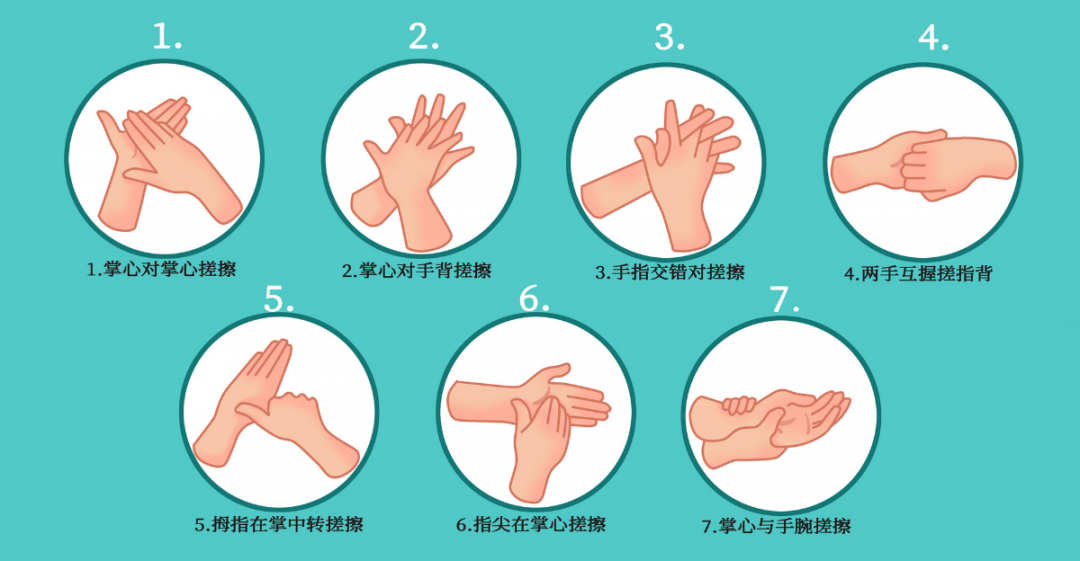 1.

1.掌心对掌心搓擦

2.

2.掌心对手背搓擦

3.

3.手指交错对搓擦

4.

4.两手互握搓指背

5.

5.拇指在掌中转搓擦

6.

6.指尖在掌心搓擦

7.

7.掌心与手腕搓擦