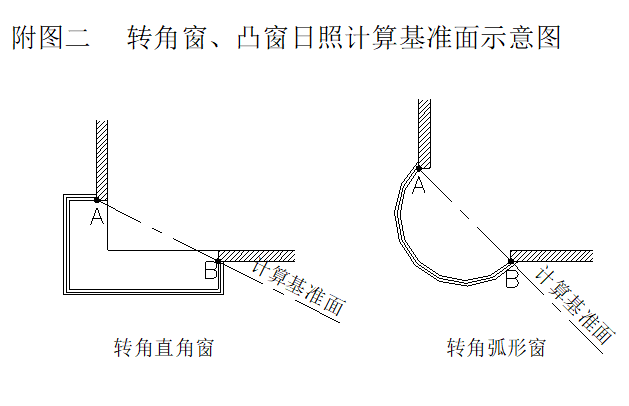 附图二　转角窗、凸窗日照计算基准面示意图

A

B

计算基准面

转角直角窗

A

B

计算基准面

转角弧形窗