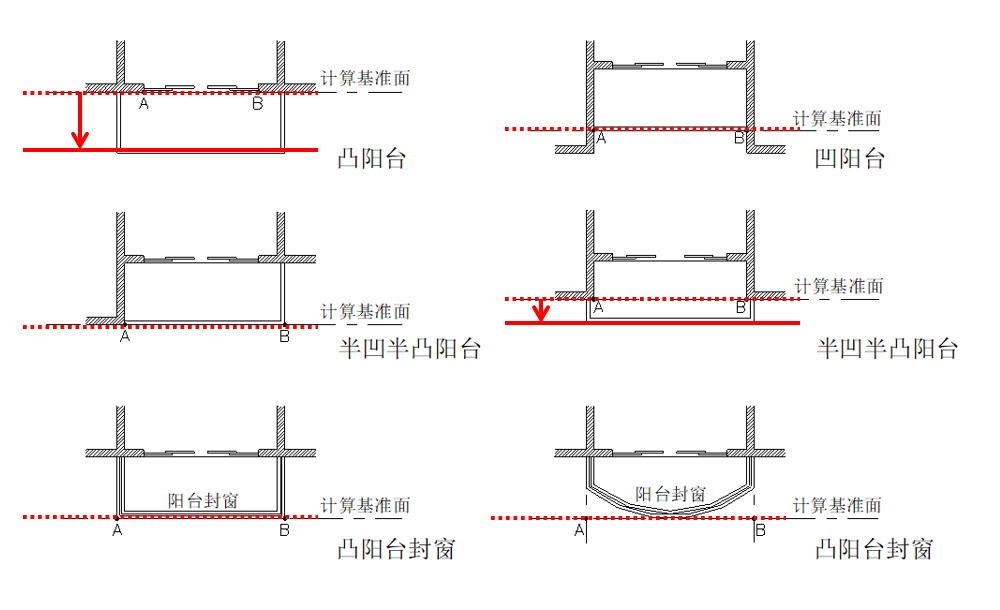 计算基准面
A
B
凸阳台

计算基准面
A
B
凹阳台

计算基准面
A
B
半凹半凸阳台

计算基准面
A
B
半凹半凸阳台

阳台封窗
计算基准面
A
B
凸阳台封窗

阳台封窗
计算基准面
A
B
凸阳台封窗