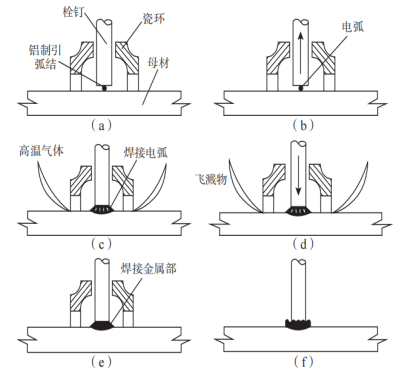 栓钉
瓷环
铝制引弧结
母材
(a)

电弧
(b)

高温气体
焊接电弧
(c)

飞溅物
(d)

焊接金属部
(e)

(f)