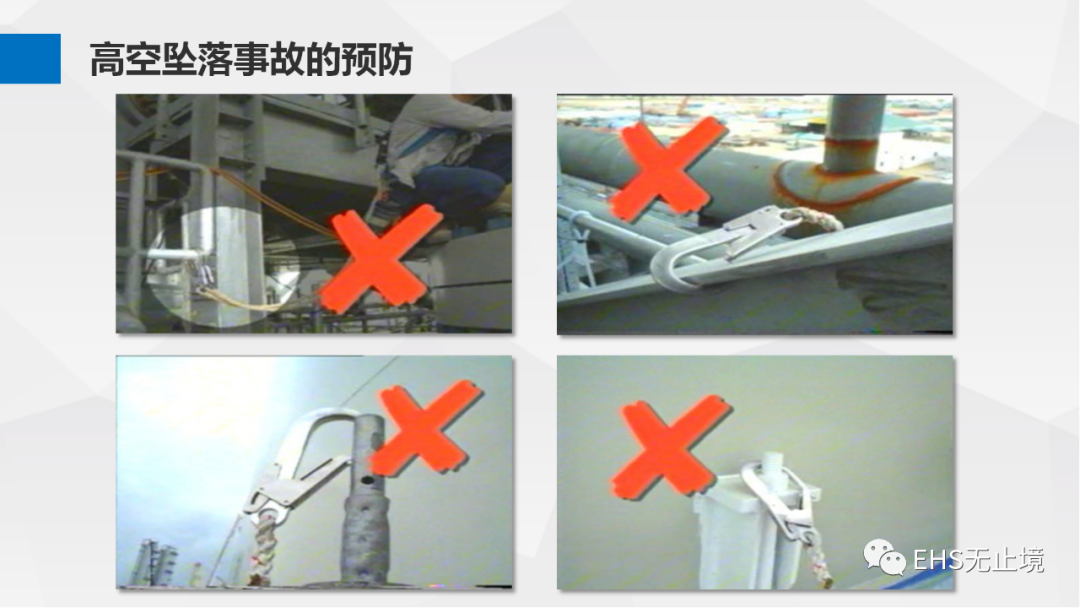 高空坠落事故的预防

EHS无止境