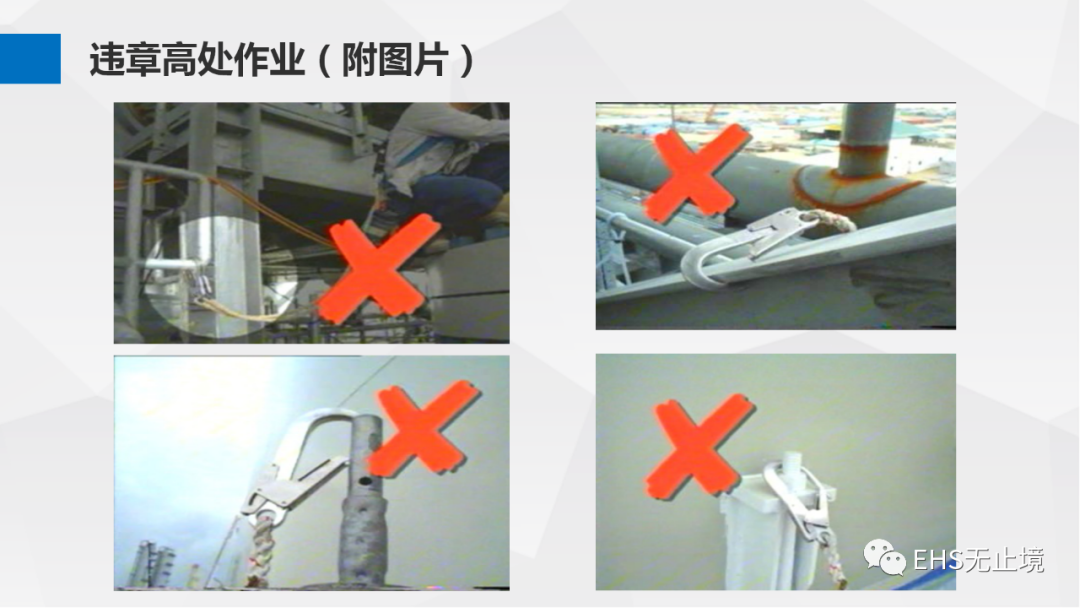 违章高处作业（附图片）

EHS无止境